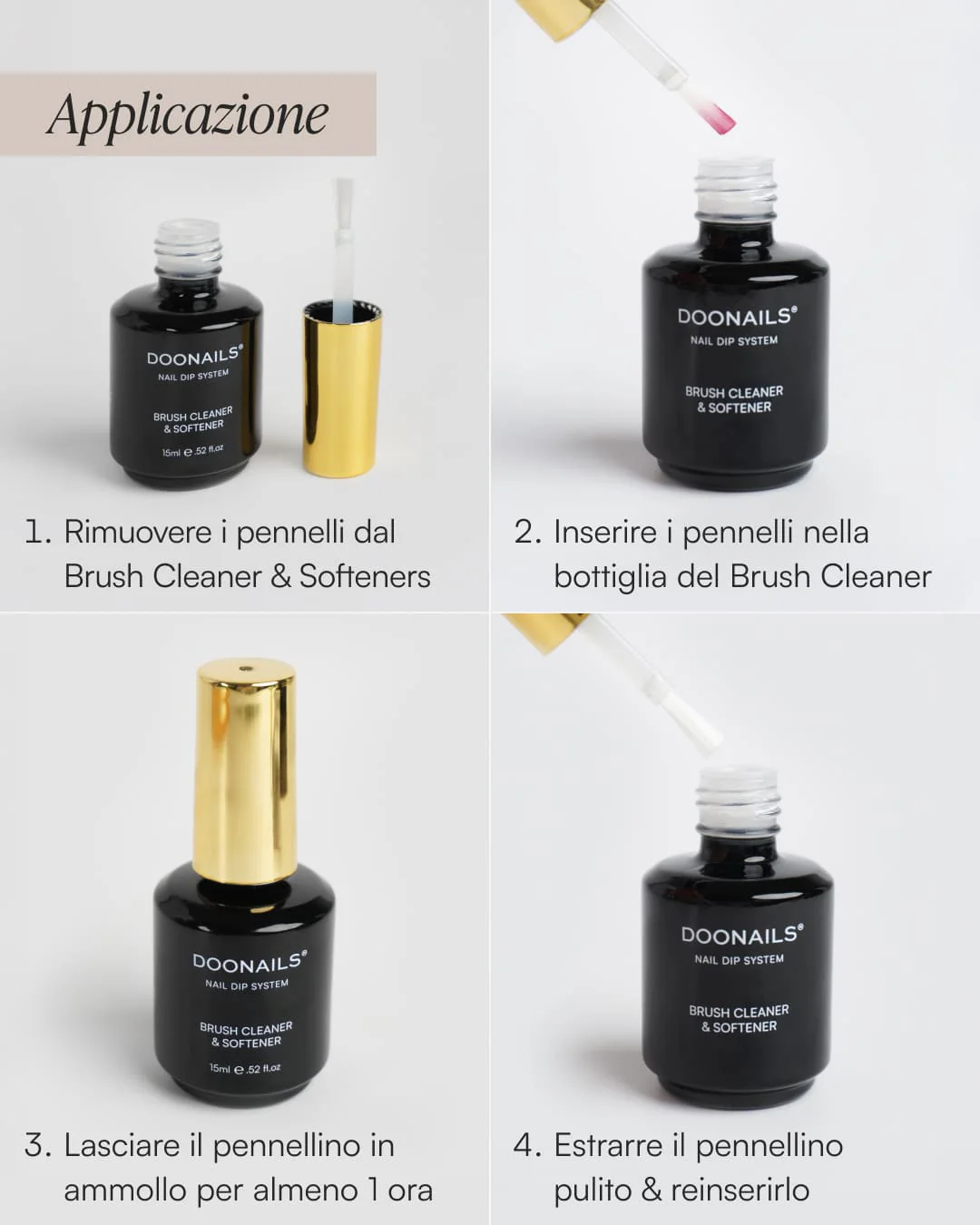 Applicazione

DOONAILS®
NAIL DIP SYSTEM
BRUSH CLEANER & SOFTENER
15ml ℮ .52 fl.oz

1. Rimuovere i pennelli dal Brush Cleaner & Softeners

DOONAILS®
NAIL DIP SYSTEM
BRUSH CLEANER & SOFTENER

2. Inserire i pennelli nella bottiglia del Brush Cleaner

DOONAILS®
NAIL DIP SYSTEM
BRUSH CLEANER & SOFTENER
15ml ℮ .52 fl.oz

3. Lasciare il pennellino in ammollo per almeno 1 ora

DOONAILS®
NAIL DIP SYSTEM
BRUSH CLEANER & SOFTENER

4. Estrarre il pennellino pulito & reinserirlo