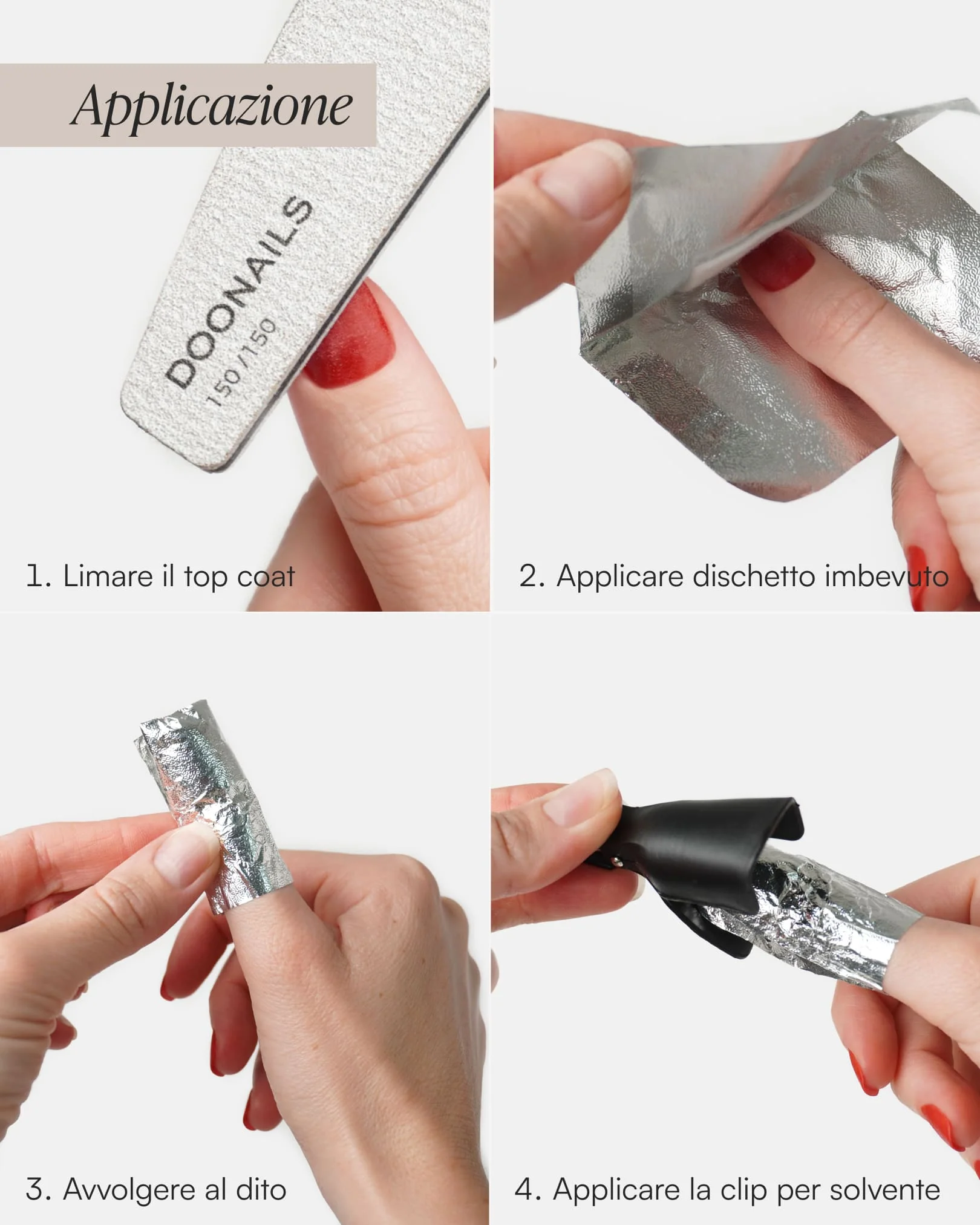 Applicazione

DOONAILS
150/150

1. Limare il top coat

2. Applicare dischetto imbevuto

3. Avvolgere al dito

4. Applicare la clip per solvente